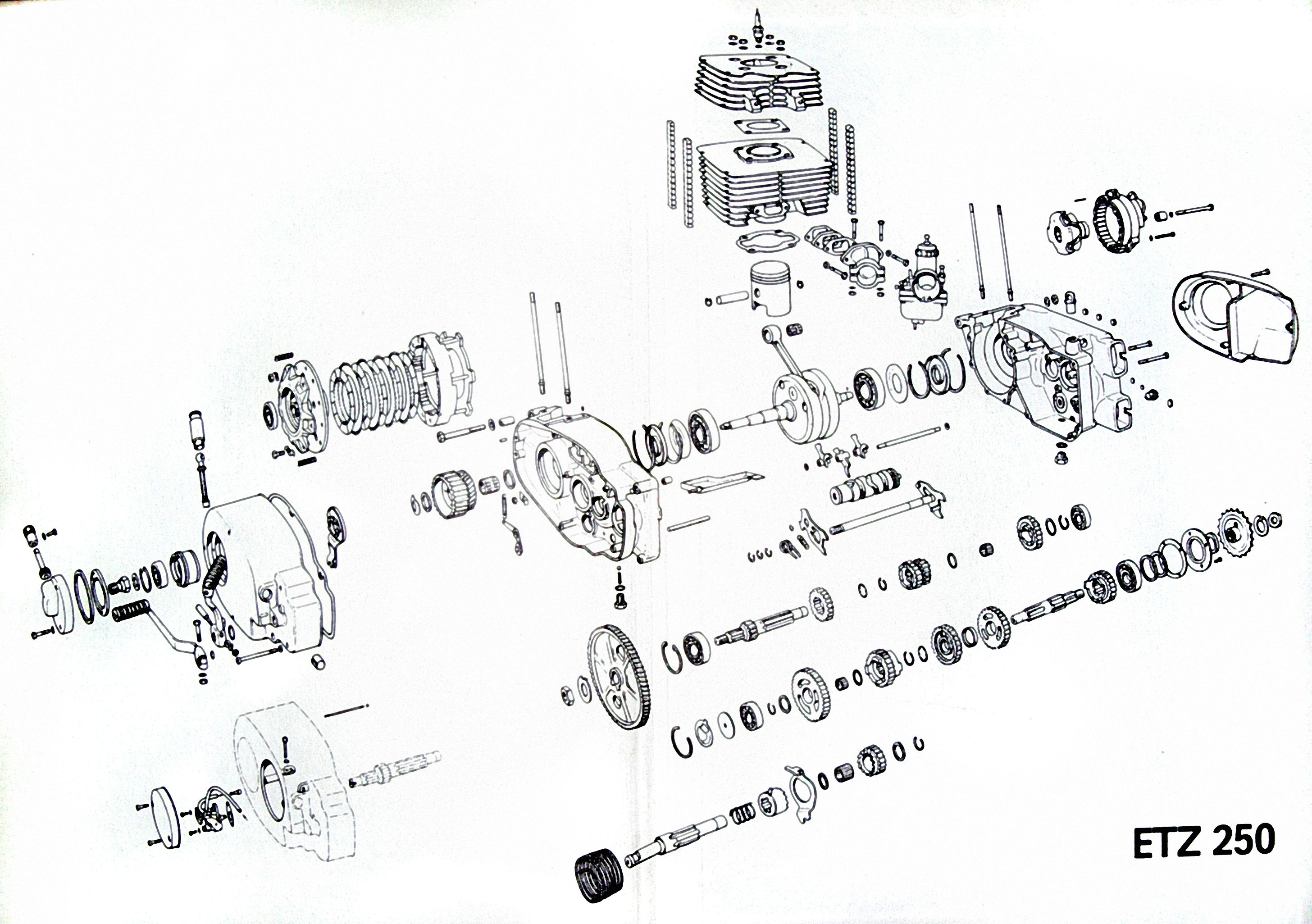 ETZ 250