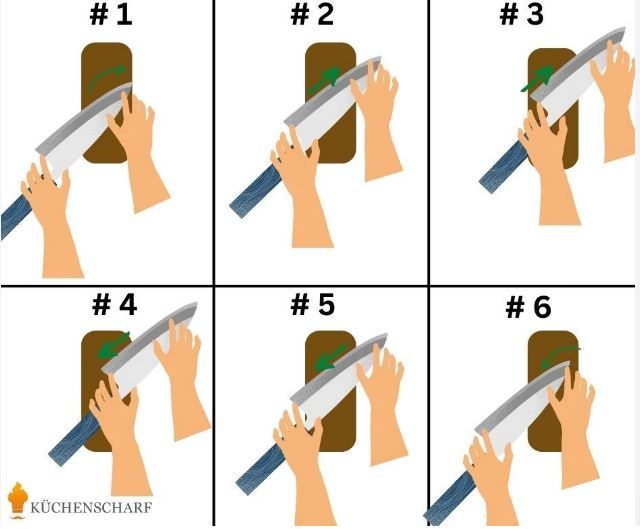 # 1

# 2

# 3

# 4

# 5

# 6

KÜCHENSCHARF